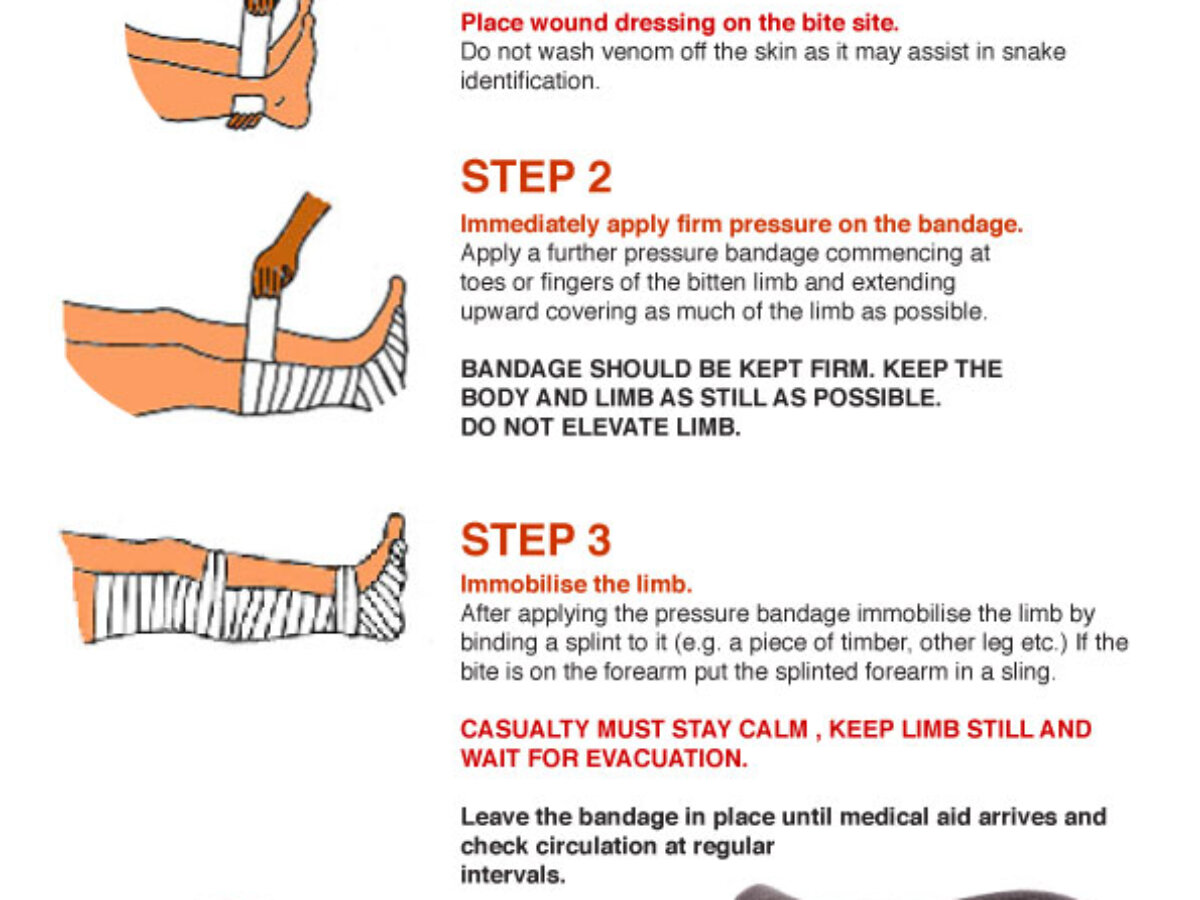 Place wound dressing on the bite site.
Do not wash venom off the skin as it may assist in snake identification.

STEP 2

Immediately apply firm pressure on the bandage.
Apply a further pressure bandage commencing at toes or fingers of the bitten limb and extending upward covering as much of the limb as possible.

BANDAGE SHOULD BE KEPT FIRM. KEEP THE BODY AND LIMB AS STILL AS POSSIBLE. DO NOT ELEVATE LIMB.

STEP 3

Immobilise the limb.
After applying the pressure bandage immobilise the limb by binding a splint to it (e.g. a piece of timber, other leg etc.) If the bite is on the forearm put the splinted forearm in a sling.

CASUALTY MUST STAY CALM , KEEP LIMB STILL AND WAIT FOR EVACUATION.

Leave the bandage in place until medical aid arrives and check circulation at regular intervals.